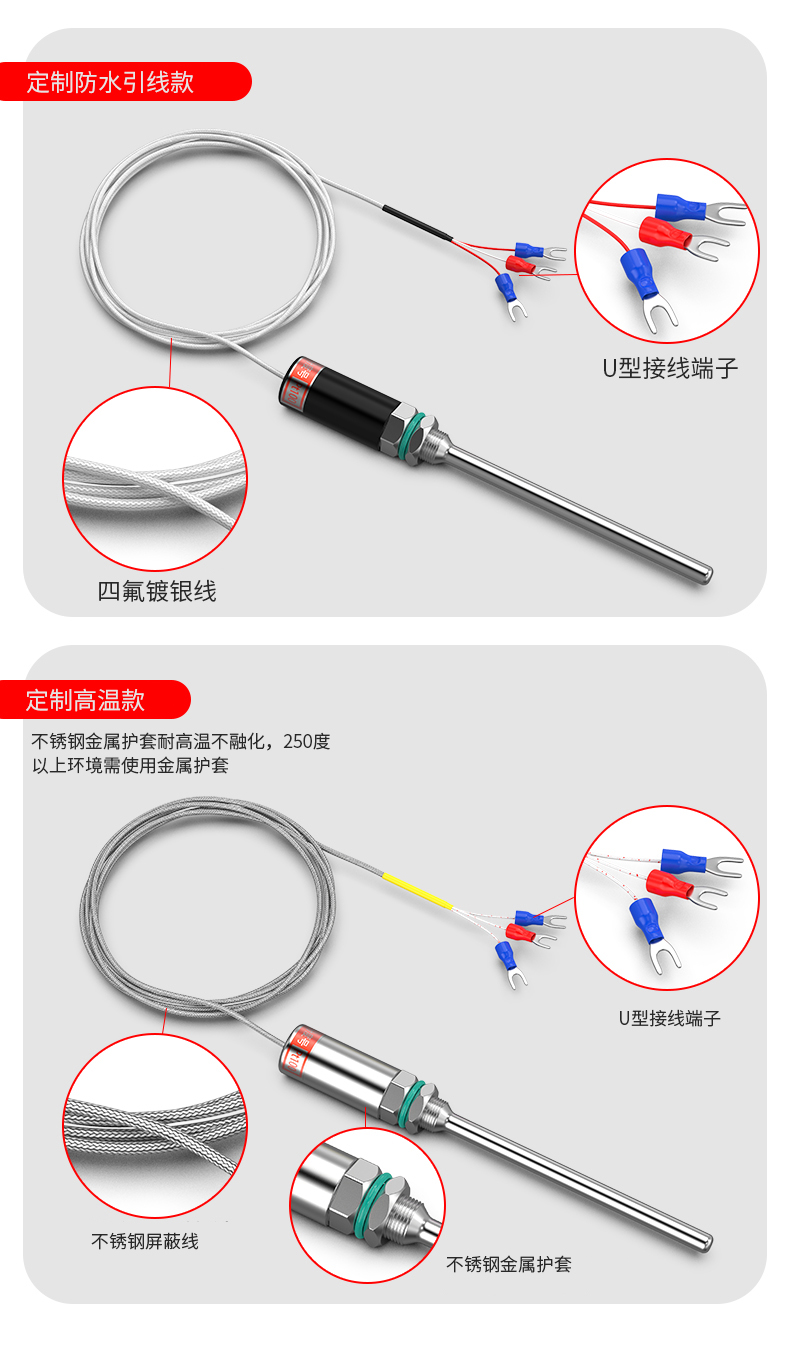 定制防水引线款

U型接线端子

四氟镀银线

定制高温款

不锈钢金属护套耐高温不融化，250度以上环境需使用金属护套

U型接线端子

不锈钢屏蔽线

不锈钢金属护套